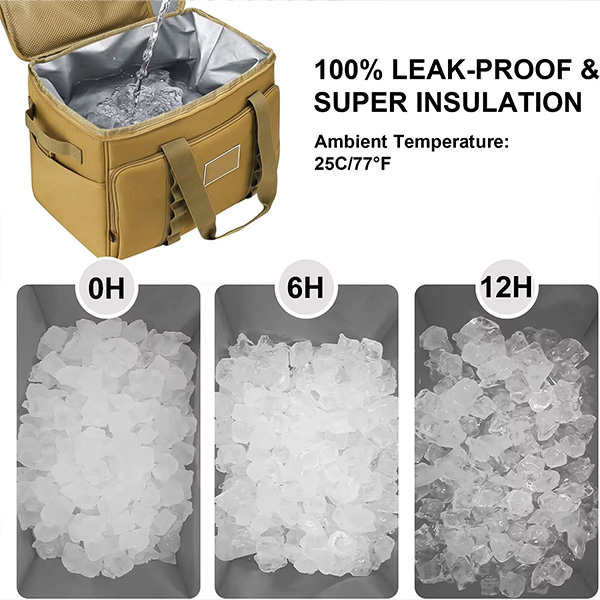 100% LEAK-PROOF &
SUPER INSULATION

Ambient Temperature:
25C/77°F

0H

6H

12H